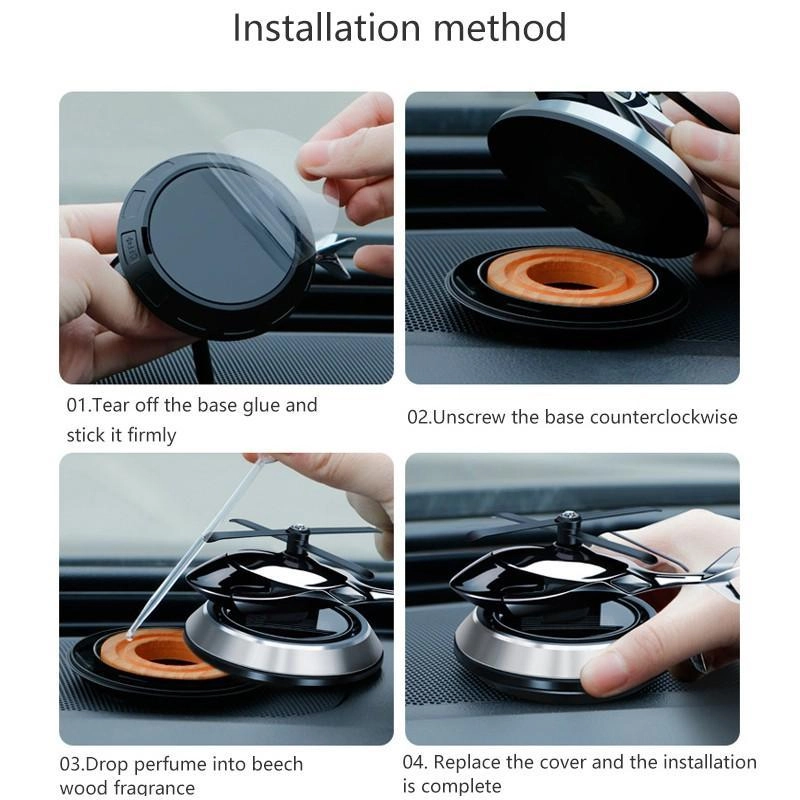 Installation method

01.Tear off the base glue and stick it firmly

02.Unscrew the base counterclockwise

03.Drop perfume into beech wood fragrance

04. Replace the cover and the installation is complete