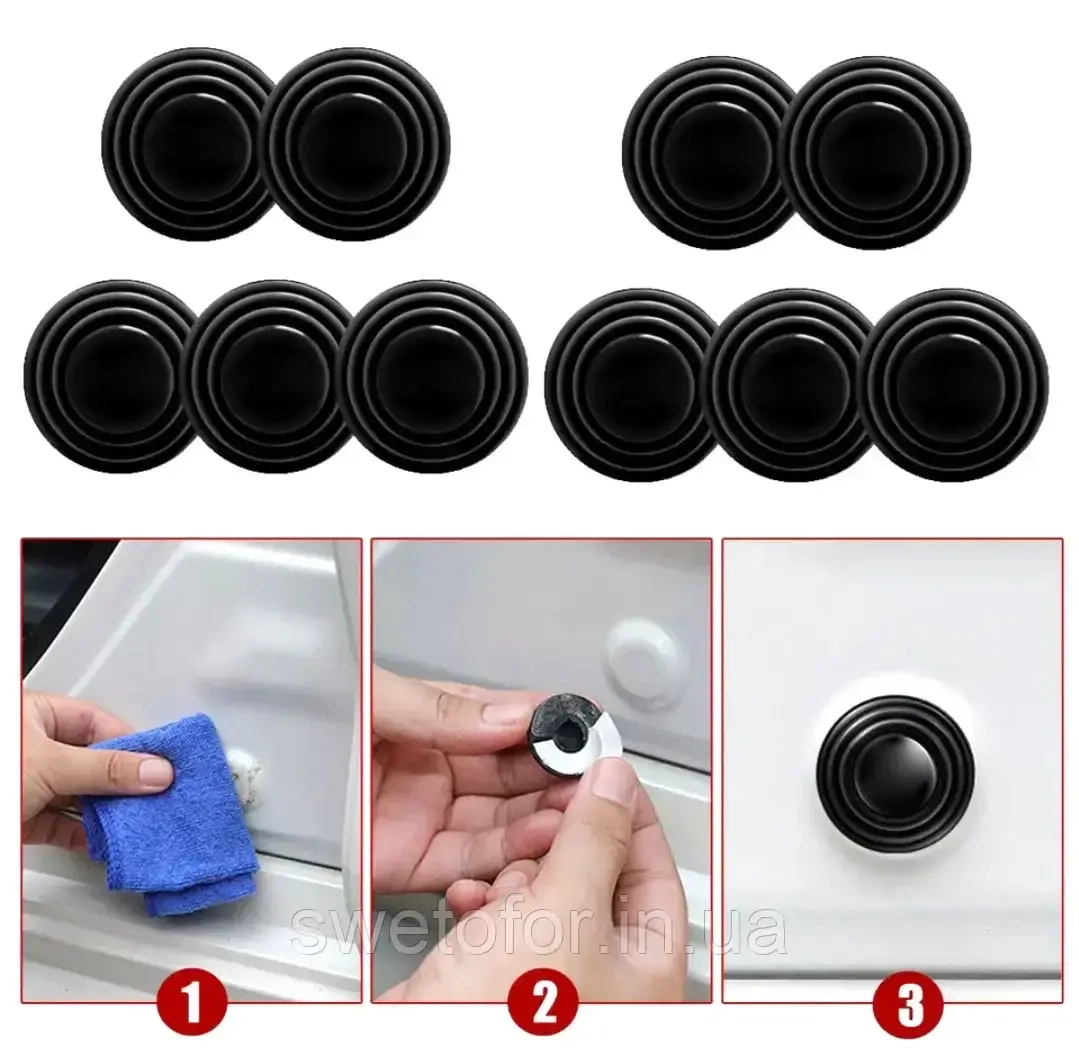 swetofor.in.ua

1

2

3